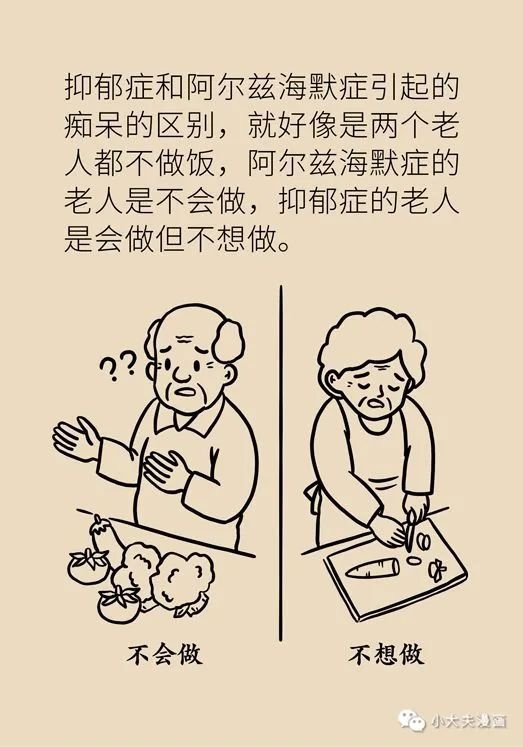 抑郁症和阿尔兹海默症引起的痴呆的区别，就好像是两个老人都不做饭，阿尔兹海默症的老人是不会做，抑郁症的老人是会做但不想做。

??

不会做

不想做

小大夫漫画